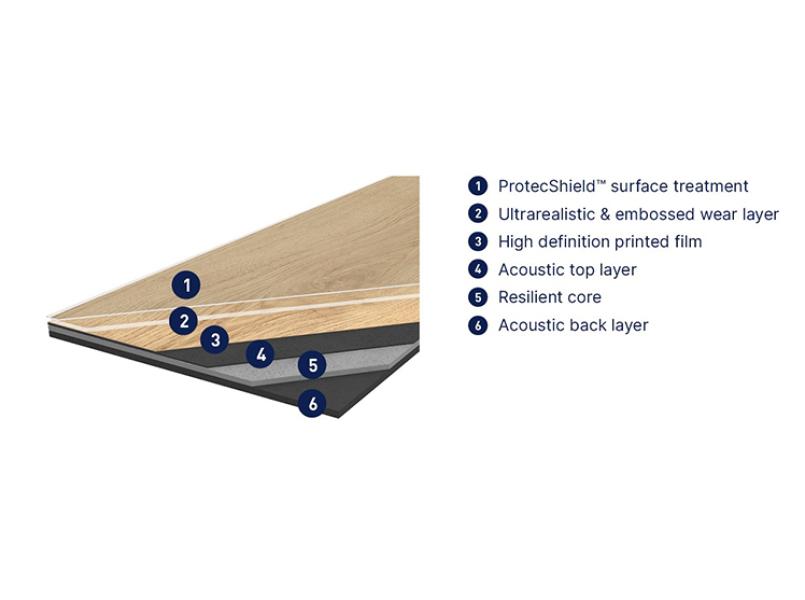 1
2
3
4
5
6

1 ProtecShield™ surface treatment
2 Ultrarealistic & embossed wear layer
3 High definition printed film
4 Acoustic top layer
5 Resilient core
6 Acoustic back layer